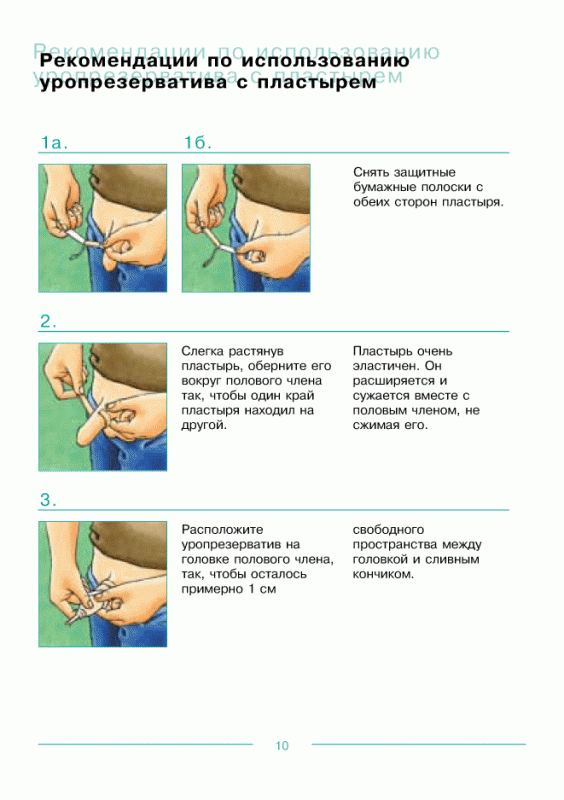 Рекомендации по использованию уропрезерватива с пластырем

1а.

1б.

Снять защитные бумажные полоски с обеих сторон пластыря.

2.

Слегка растянув пластырь, оберните его вокруг полового члена так, чтобы один край пластыря находил на другой.

Пластырь очень эластичен. Он расширяется и сужается вместе с половым членом, не сжимая его.

3.

Расположите уропрезерватив на головке полового члена, так, чтобы осталось примерно 1 см

свободного пространства между головкой и сливным кончиком.

10